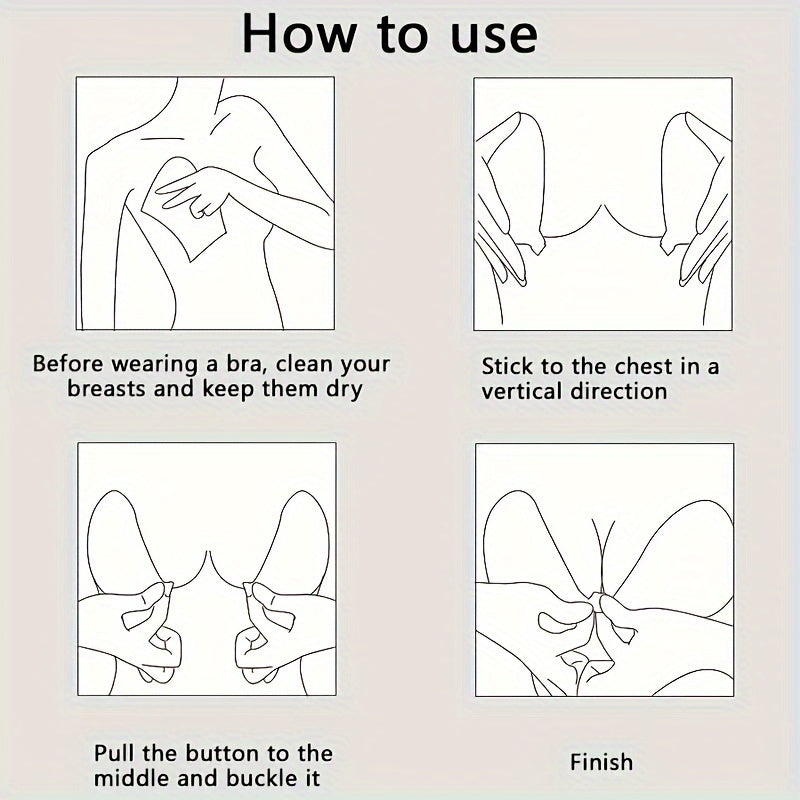 How to use

Before wearing a bra, clean your breasts and keep them dry

Stick to the chest in a vertical direction

Pull the button to the middle and buckle it

Finish