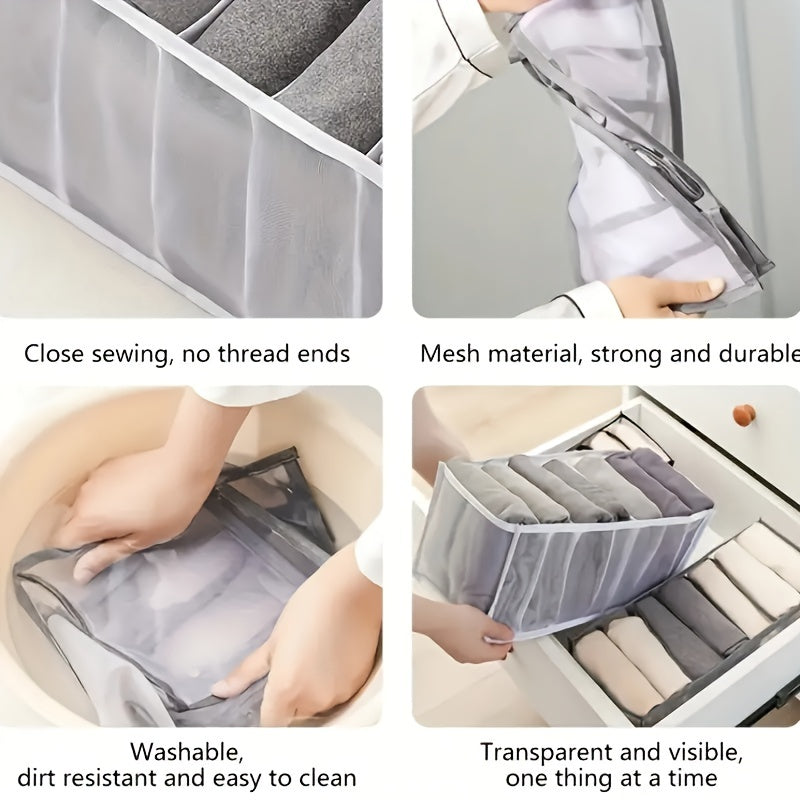 Close sewing, no thread ends

Mesh material, strong and durable

Washable,
dirt resistant and easy to clean

Transparent and visible,
one thing at a time