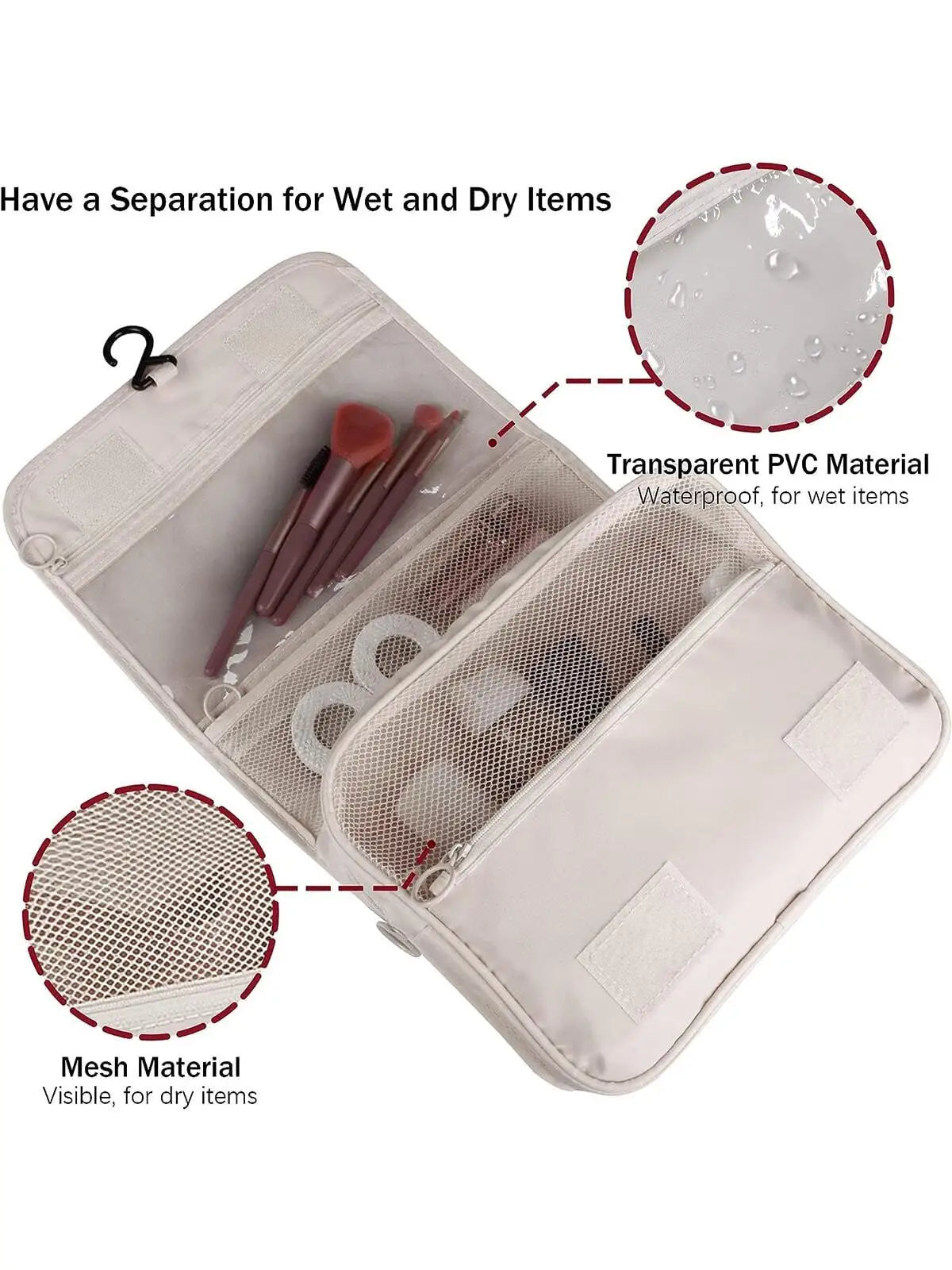 Have a Separation for Wet and Dry Items

Transparent PVC Material
Waterproof, for wet items

Mesh Material
Visible, for dry items